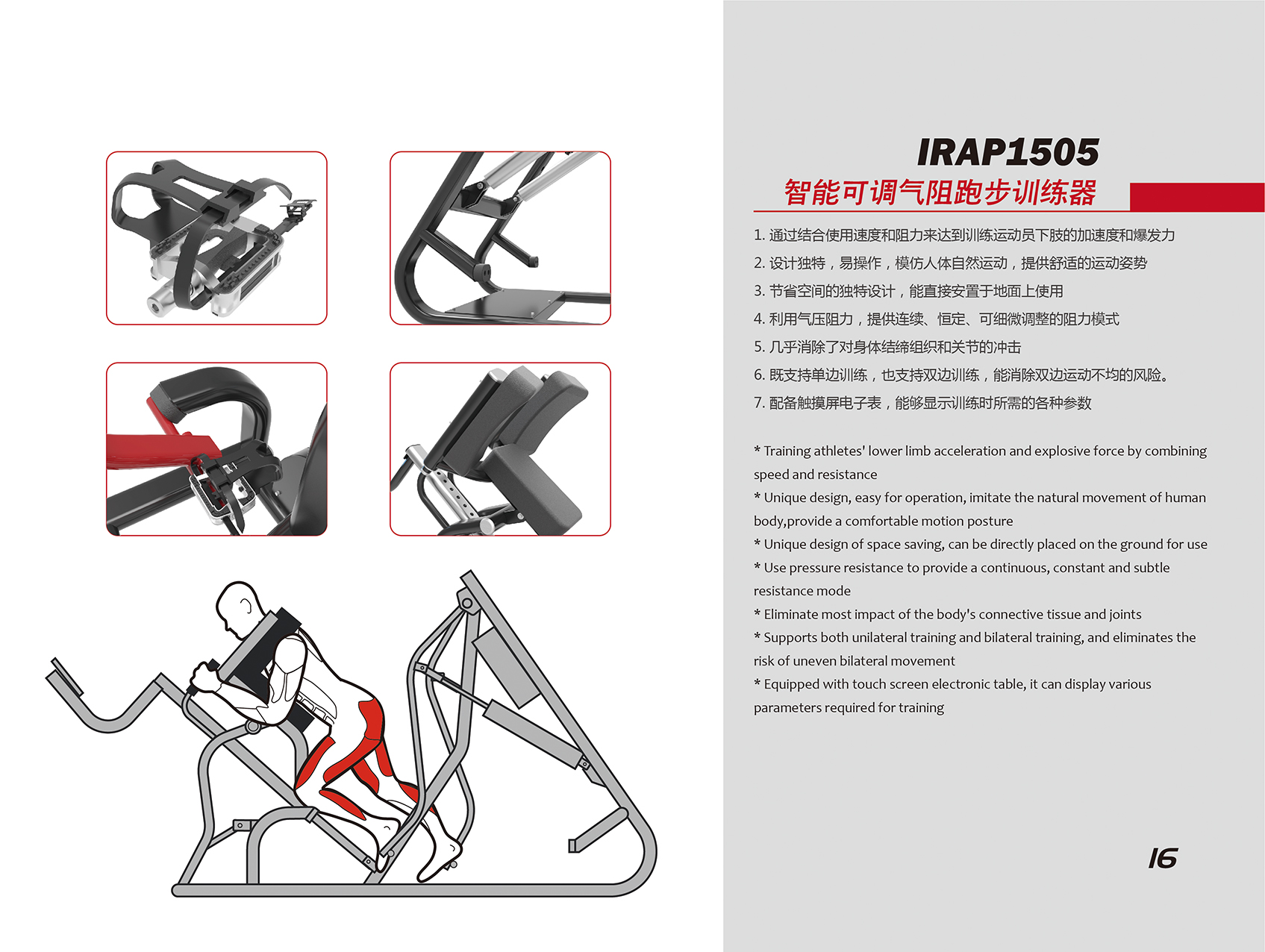 IRAP1505

智能可调气阻跑步训练器

1. 通过结合使用速度和阻力来达到训练运动员下肢的加速度和爆发力
2. 设计独特，易操作，模仿人体自然运动，提供舒适的运动姿势
3. 节省空间的独特设计，能直接安置于地面上使用
4. 利用气压阻力，提供连续、恒定、可细微调整的阻力模式
5. 几乎消除了对身体结缔组织和关节的冲击
6. 既支持单边训练，也支持双边训练，能消除双边运动不均的风险。
7. 配备触摸屏电子表，能够显示训练时所需的各种参数

* Training athletes' lower limb acceleration and explosive force by combining speed and resistance
* Unique design, easy for operation, imitate the natural movement of human body,provide a comfortable motion posture
* Unique design of space saving, can be directly placed on the ground for use
* Use pressure resistance to provide a continuous, constant and subtle resistance mode
* Eliminate most impact of the body's connective tissue and joints
* Supports both unilateral training and bilateral training, and eliminates the risk of uneven bilateral movement
* Equipped with touch screen electronic table, it can display various parameters required for training

16